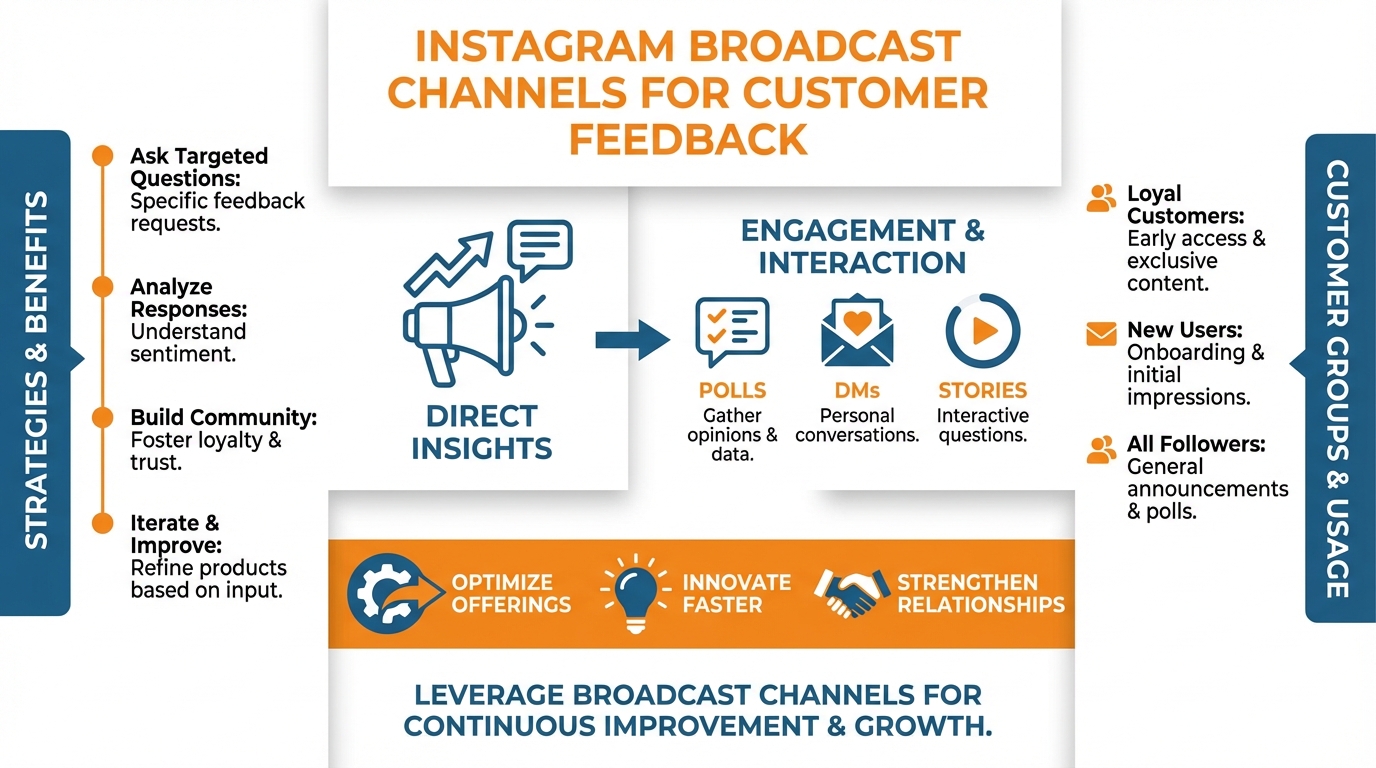 INSTAGRAM BROADCAST CHANNELS FOR CUSTOMER FEEDBACK

STRATEGIES & BENEFITS

Ask Targeted Questions: Specific feedback requests.

Analyze Responses: Understand sentiment.

Build Community: Foster loyalty & trust.

Iterate & Improve: Refine products based on input.

DIRECT INSIGHTS

ENGAGEMENT & INTERACTION

POLLS
Gather opinions & data.

DMs
Personal conversations.

STORIES
Interactive questions.

CUSTOMER GROUPS & USAGE

Loyal Customers: Early access & exclusive content.

New Users: Onboarding & initial impressions.

All Followers: General announcements & polls.

OPTIMIZE OFFERINGS

INNOVATE FASTER

STRENGTHEN RELATIONSHIPS

LEVERAGE BROADCAST CHANNELS FOR CONTINUOUS IMPROVEMENT & GROWTH.