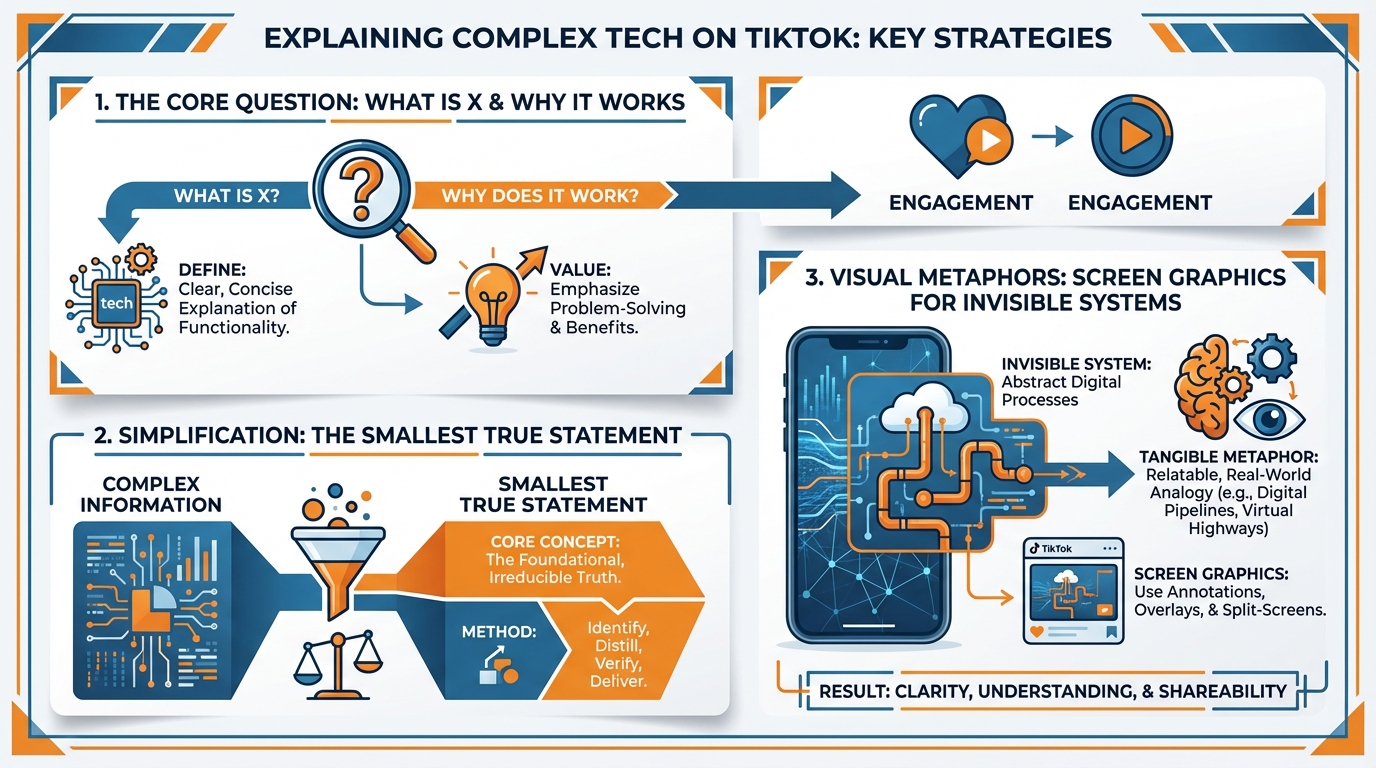 EXPLAINING COMPLEX TECH ON TIKTOK: KEY STRATEGIES

1. THE CORE QUESTION: WHAT IS X & WHY IT WORKS

WHAT IS X?

WHY DOES IT WORK?

tech

DEFINE: Clear, Concise Explanation of Functionality.

VALUE: Emphasize Problem-Solving & Benefits.

ENGAGEMENT

ENGAGEMENT

2. SIMPLIFICATION: THE SMALLEST TRUE STATEMENT

COMPLEX INFORMATION

SMALLEST TRUE STATEMENT

CORE CONCEPT: The Foundational, Irreducible Truth.

METHOD:

Identify, Distill, Verify, Deliver.

3. VISUAL METAPHORS: SCREEN GRAPHICS FOR INVISIBLE SYSTEMS

INVISIBLE SYSTEM: Abstract Digital Processes

TANGIBLE METAPHOR: Relatable, Real-World Analogy (e.g., Digital Pipelines, Virtual Highways)

TikTok

SCREEN GRAPHICS: Use Annotations, Overlays, & Split-Screens.

RESULT: CLARITY, UNDERSTANDING, & SHAREABILITY